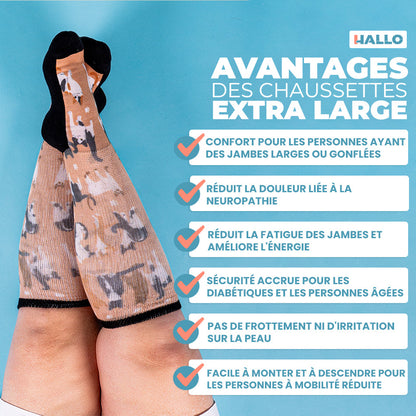 HALLO

AVANTAGES DES CHAUSSETTES EXTRA LARGE

CONFORT POUR LES PERSONNES AYANT DES JAMBES LARGES OU GONFLÉES

RÉDUIT LA DOULEUR LIÉE À LA NEUROPATHIE

RÉDUIT LA FATIGUE DES JAMBES ET AMÉLIORE L'ÉNERGIE

SÉCURITÉ ACCRUE POUR LES DIABÉTIQUES ET LES PERSONNES ÂGÉES

PAS DE FROTTEMENT NI D'IRRITATION SUR LA PEAU

FACILE À MONTER ET À DESCENDRE POUR LES PERSONNES À MOBILITÉ RÉDUITE